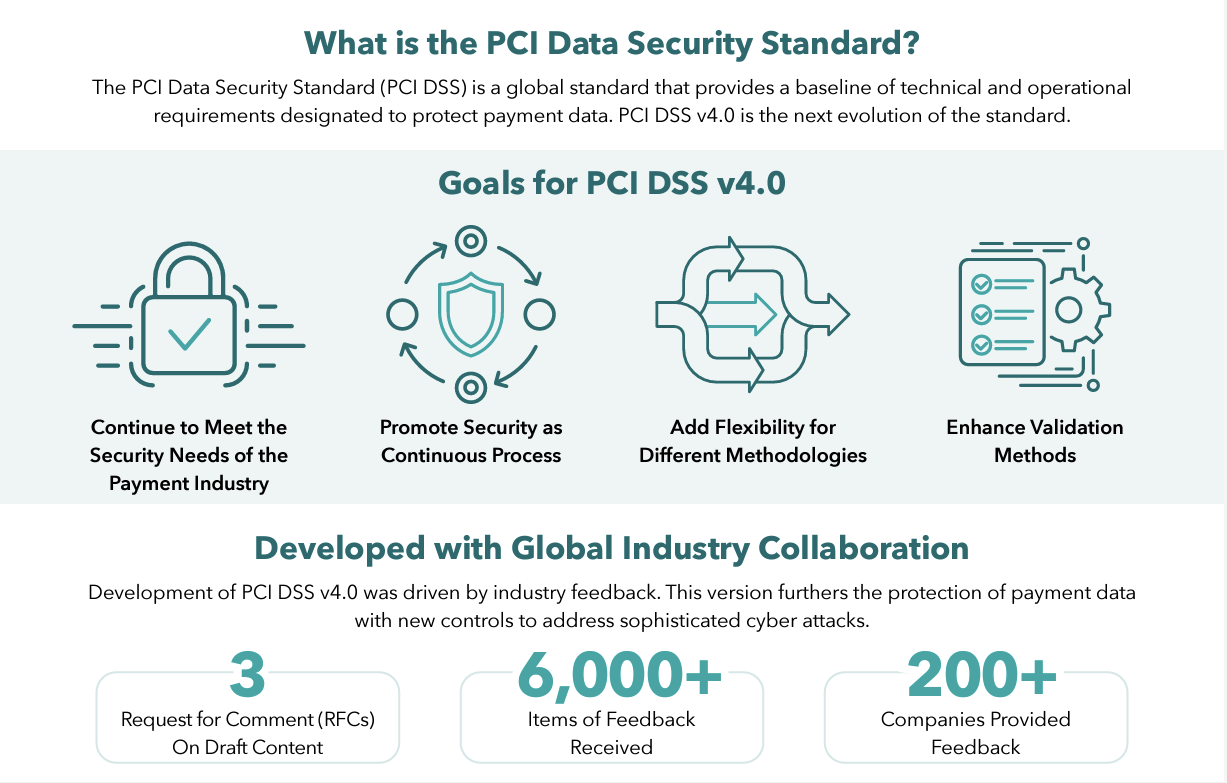 What is the PCI Data Security Standard?

The PCI Data Security Standard (PCI DSS) is a global standard that provides a baseline of technical and operational requirements designated to protect payment data. PCI DSS v4.0 is the next evolution of the standard.

Goals for PCI DSS v4.0

Continue to Meet the Security Needs of the Payment Industry

Promote Security as Continuous Process

Add Flexibility for Different Methodologies

Enhance Validation Methods

Developed with Global Industry Collaboration

Development of PCI DSS v4.0 was driven by industry feedback. This version furthers the protection of payment data with new controls to address sophisticated cyber attacks.

3
Request for Comment (RFCs)
On Draft Content

6,000+
Items of Feedback
Received

200+
Companies Provided
Feedback