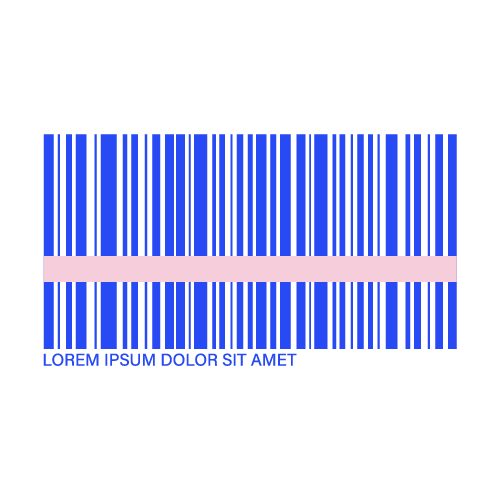 LOREM IPSUM DOLOR SIT AMET