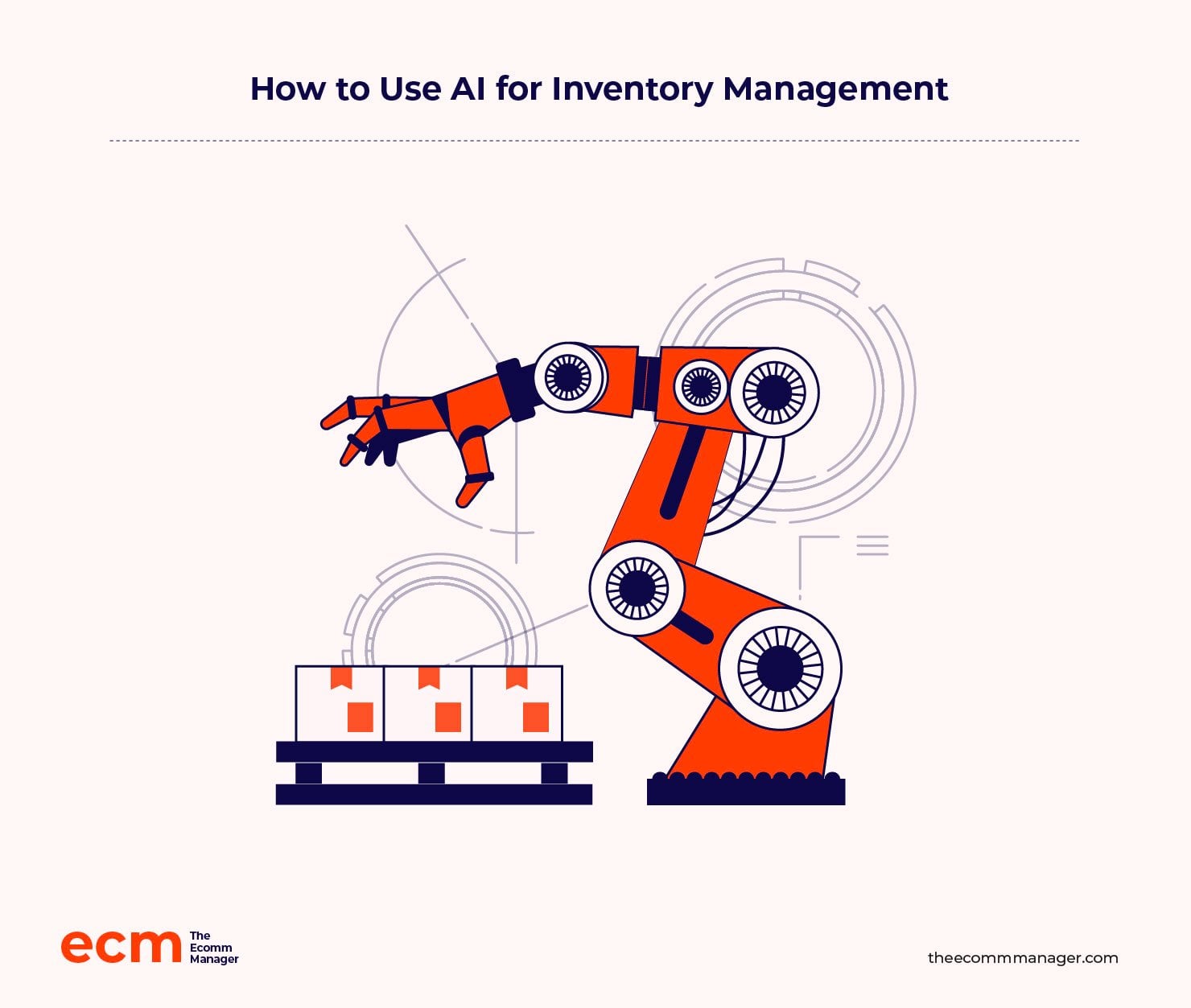 How to Use AI for Inventory Management

ecm
The
Ecomm
Manager

theecommmanager.com